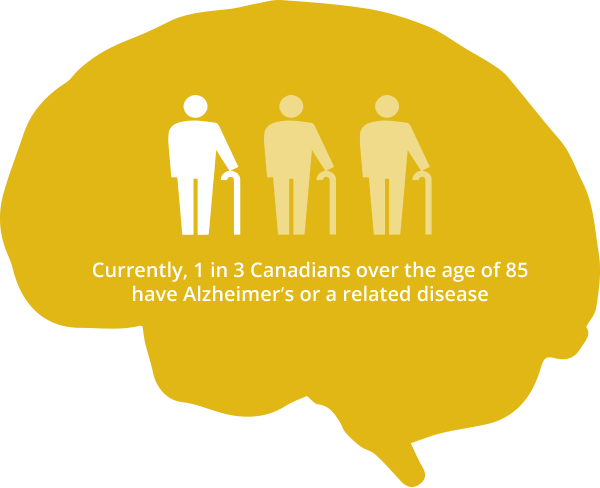 Currently, 1 in 3 Canadians over the age of 85 have Alzheimer’s or a related disease