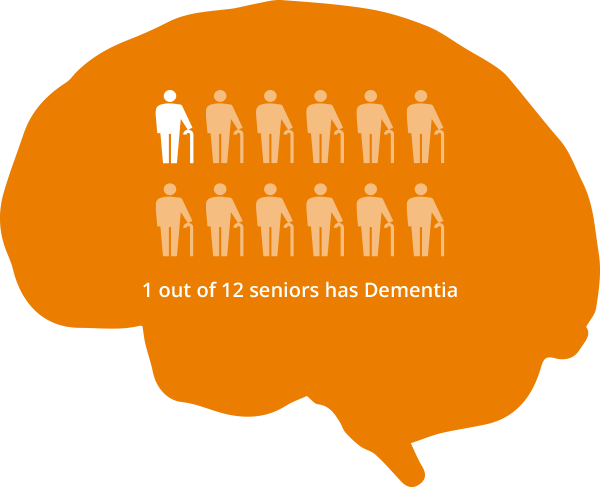 1 out of 12 seniors has Dementia